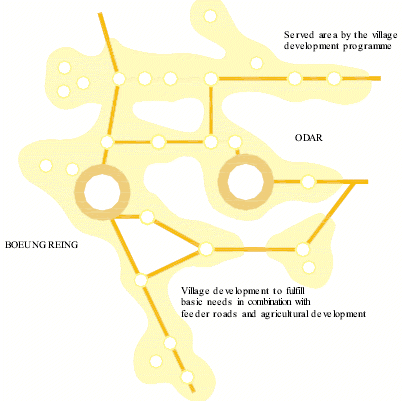 Served area by the village development programme

ODAR

BOEUNG REING

Village development to fulfill basic needs in combination with feeder roads and agricultural development